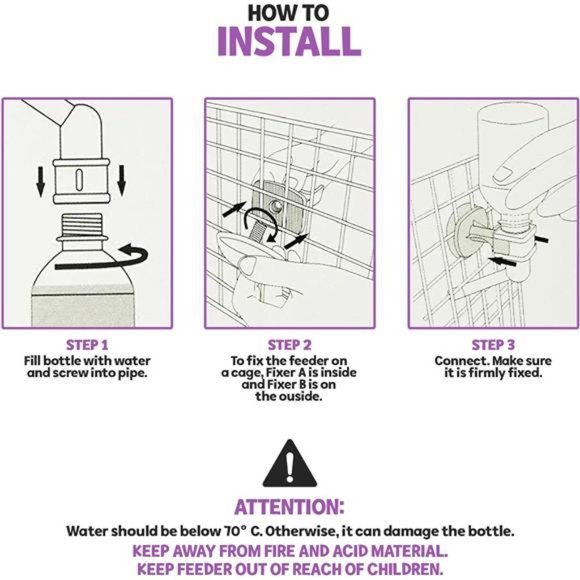 HOW TO
INSTALL

STEP 1
Fill bottle with water and screw into pipe.

STEP 2
To fix the feeder on a cage, Fixer A is inside and Fixer B is on the ouside.

STEP 3
Connect. Make sure it is firmly fixed.

ATTENTION:
Water should be below 70° C. Otherwise, it can damage the bottle.
KEEP AWAY FROM FIRE AND ACID MATERIAL.
KEEP FEEDER OUT OF REACH OF CHILDREN.